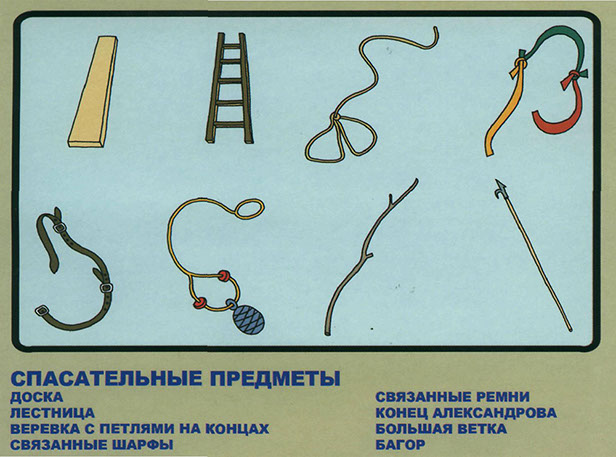 СПАСАТЕЛЬНЫЕ ПРЕДМЕТЫ
ДОСКА
ЛЕСТНИЦА
ВЕРЕВКА С ПЕТЛЯМИ НА КОНЦАХ
СВЯЗАННЫЕ ШАРФЫ

СВЯЗАННЫЕ РЕМНИ
КОНЕЦ АЛЕКСАНДРОВА
БОЛЬШАЯ ВЕТКА
БАГОР